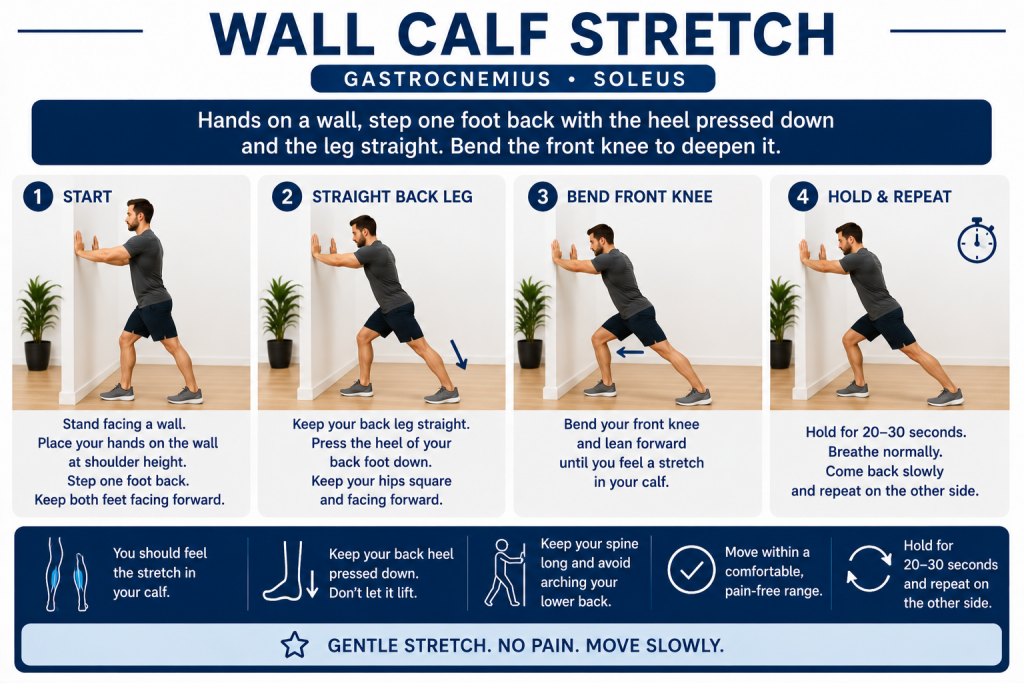 WALL CALF STRETCH

GASTROCNEMIUS • SOLEUS

Hands on a wall, step one foot back with the heel pressed down and the leg straight. Bend the front knee to deepen it.

1 START

Stand facing a wall.
Place your hands on the wall at shoulder height.
Step one foot back.
Keep both feet facing forward.

2 STRAIGHT BACK LEG

Keep your back leg straight.
Press the heel of your back foot down.
Keep your hips square and facing forward.

3 BEND FRONT KNEE

Bend your front knee and lean forward until you feel a stretch in your calf.

4 HOLD & REPEAT

Hold for 20–30 seconds.
Breathe normally.
Come back slowly and repeat on the other side.

You should feel the stretch in your calf.

Keep your back heel pressed down. Don't let it lift.

Keep your spine long and avoid arching your lower back.

Move within a comfortable, pain-free range.

Hold for 20–30 seconds and repeat on the other side.

GENTLE STRETCH. NO PAIN. MOVE SLOWLY.